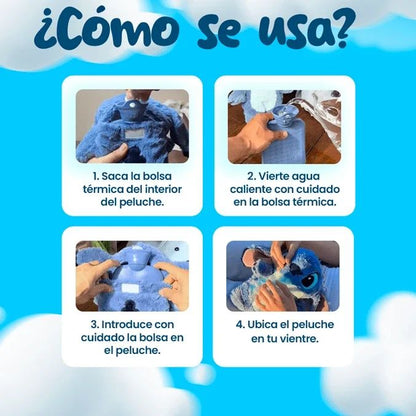 ¿Cómo se usa?

1. Saca la bolsa térmica del interior del peluche.

2. Vierte agua caliente con cuidado en la bolsa térmica.

3. Introduce con cuidado la bolsa en el peluche.

4. Ubica el peluche en tu vientre.